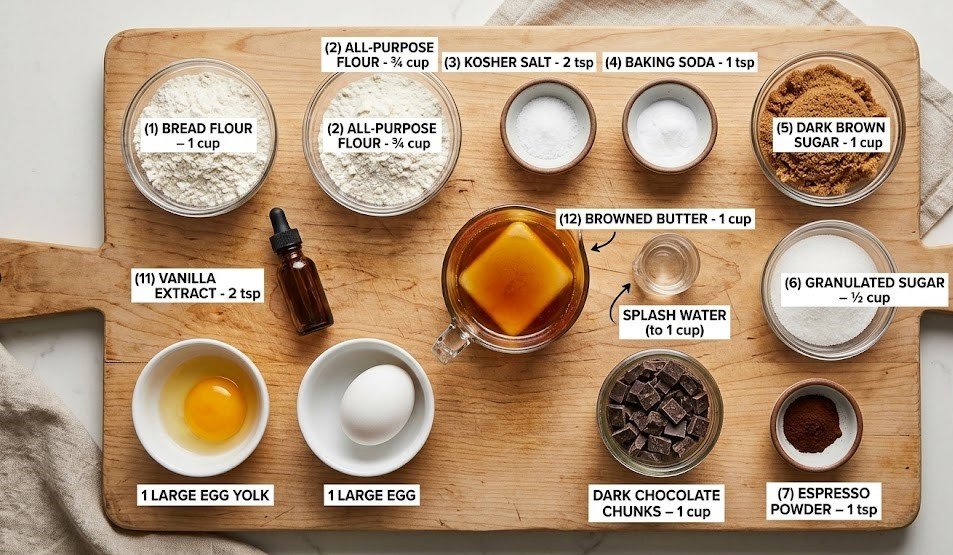 (2) ALL-PURPOSE FLOUR - ¾ cup

(3) KOSHER SALT - 2 tsp

(4) BAKING SODA - 1 tsp

(1) BREAD FLOUR – 1 cup

(2) ALL-PURPOSE FLOUR - ¾ cup

(5) DARK BROWN SUGAR - 1 cup

(12) BROWNED BUTTER - 1 cup

(11) VANILLA EXTRACT - 2 tsp

(6) GRANULATED SUGAR – ½ cup

SPLASH WATER (to 1 cup)

1 LARGE EGG YOLK

1 LARGE EGG

DARK CHOCOLATE CHUNKS – 1 cup

(7) ESPRESSO POWDER – 1 tsp